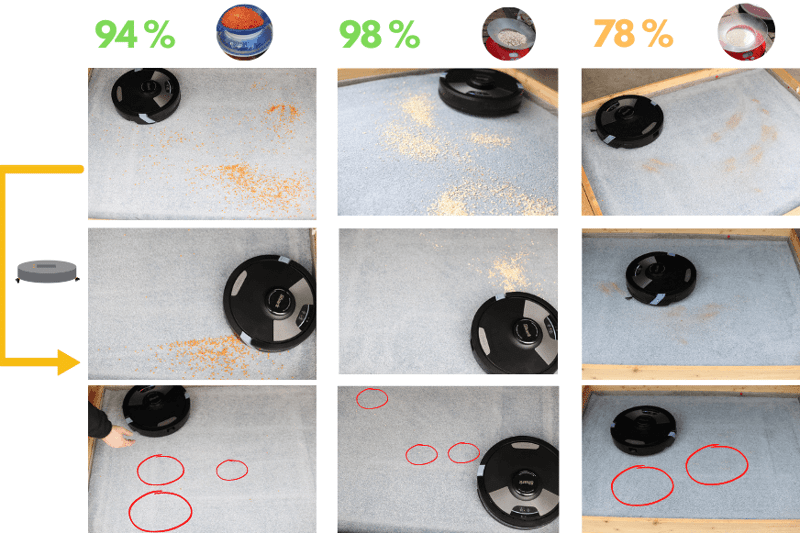 94 %

98 %

78 %